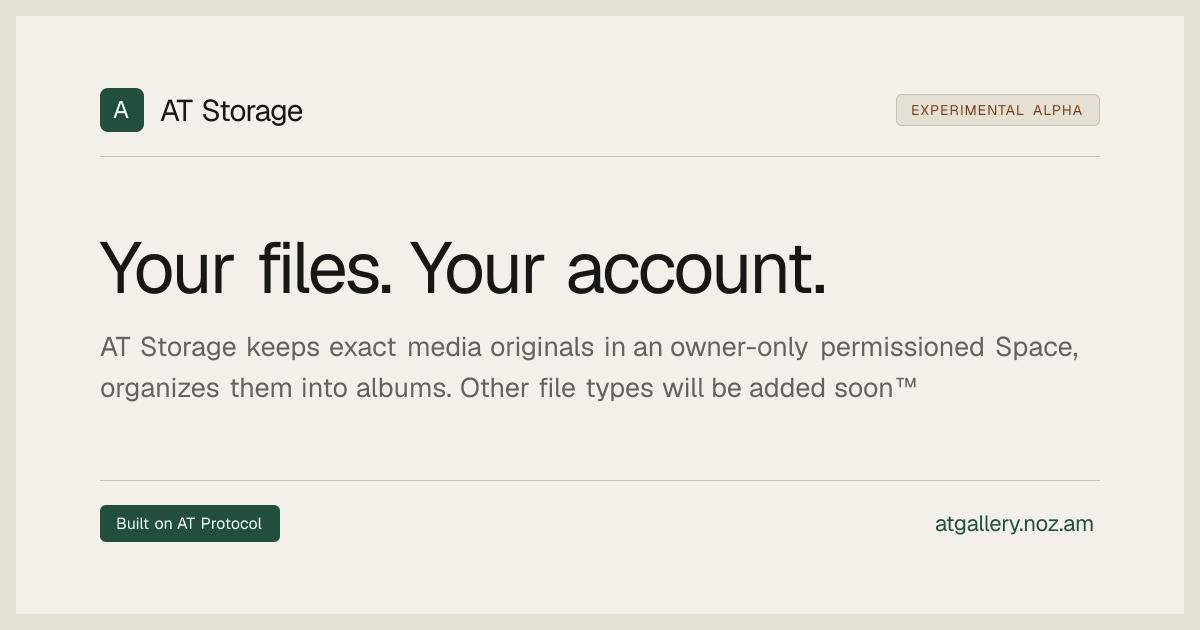 A AT Storage

EXPERIMENTAL ALPHA

Your files. Your account.

AT Storage keeps exact media originals in an owner-only permissioned Space, organizes them into albums. Other file types will be added soon™

Built on AT Protocol

atgallery.noz.am